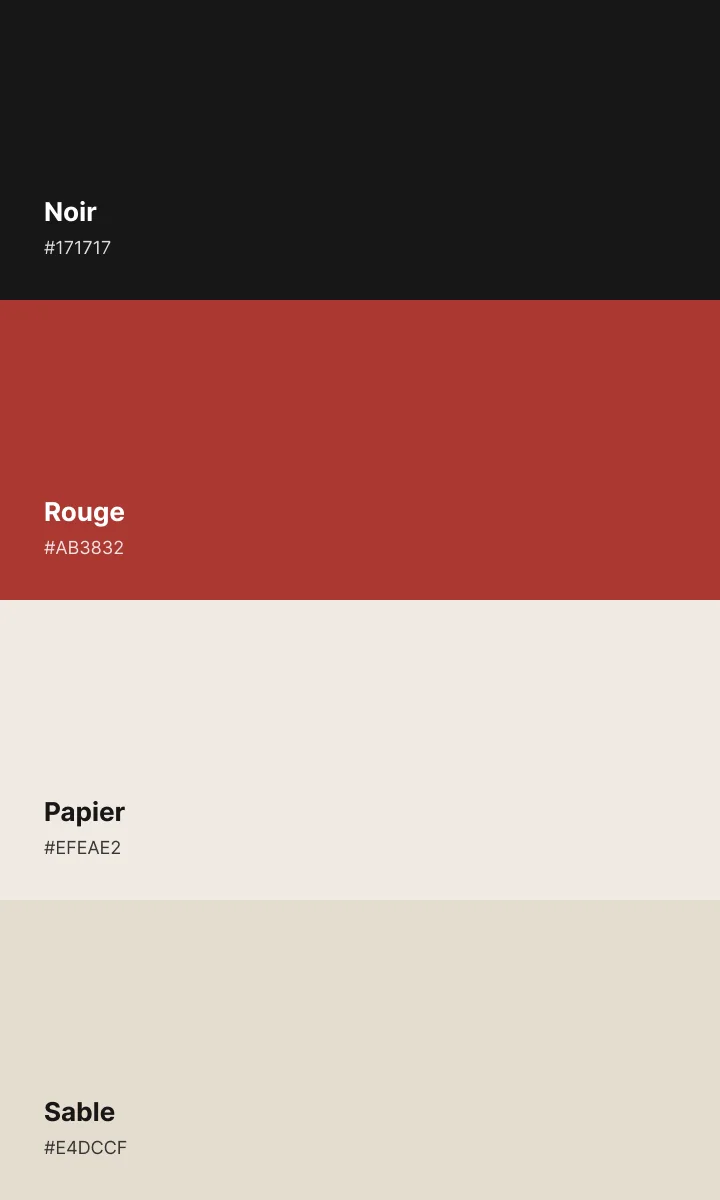 Noir
#171717

Rouge
#AB3832

Papier
#EFEAE2

Sable
#E4DCCF